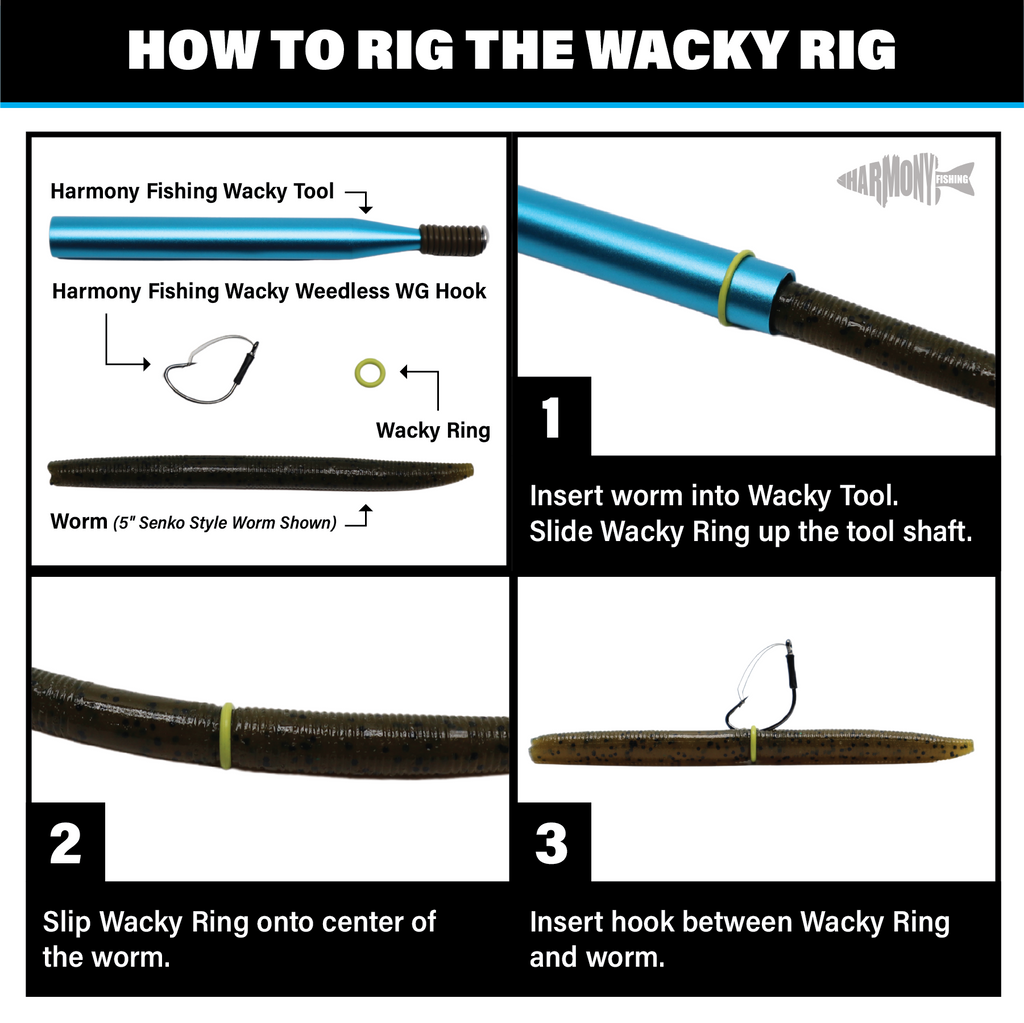 HOW TO RIG THE WACKY RIG

Harmony Fishing Wacky Tool

Harmony Fishing Wacky Weedless WG Hook

Wacky Ring

Worm (5" Senko Style Worm Shown)

HARMONY FISHING

1

Insert worm into Wacky Tool. Slide Wacky Ring up the tool shaft.

2

Slip Wacky Ring onto center of the worm.

3

Insert hook between Wacky Ring and worm.