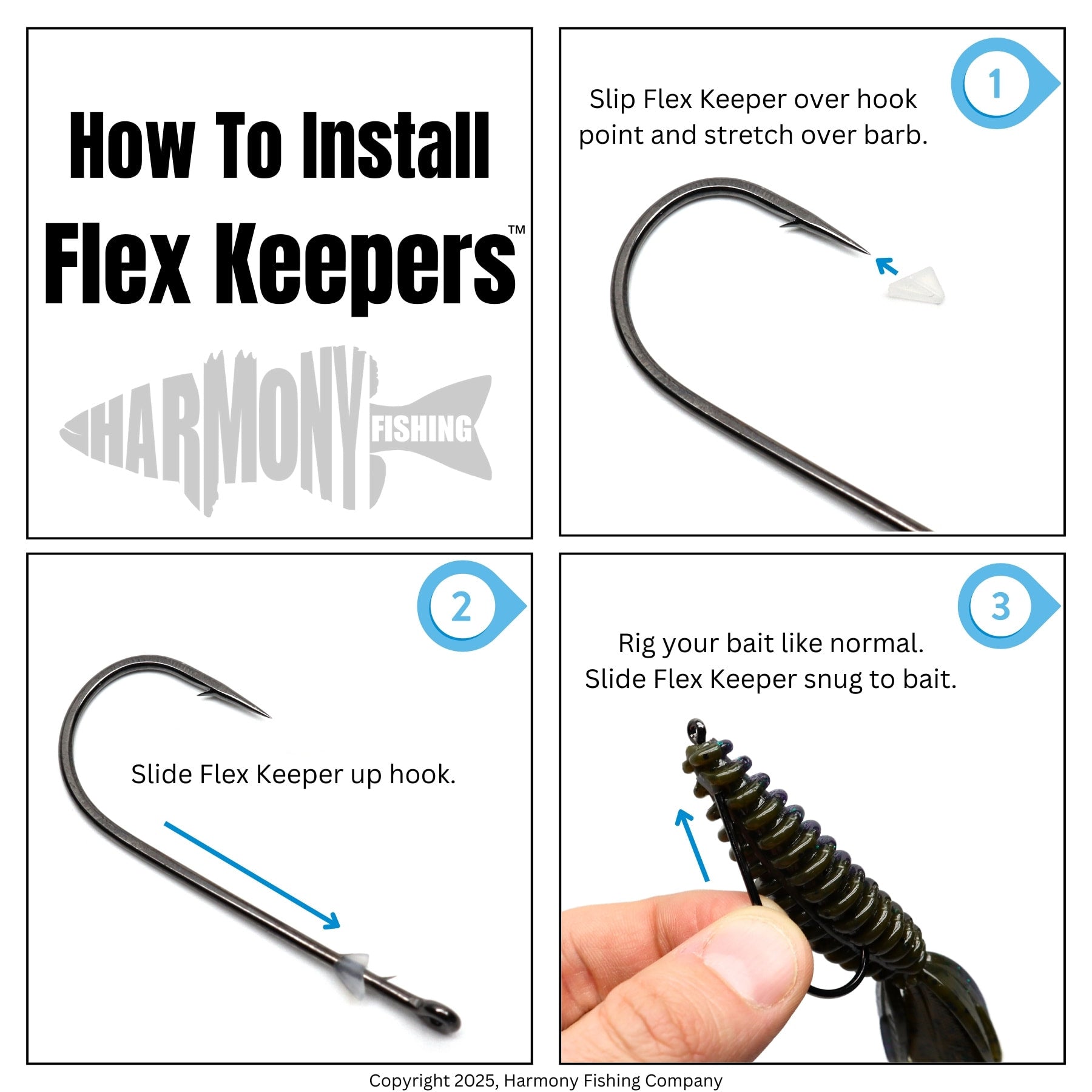 How To Install
Flex Keepers™

HARMONY FISHING

1

Slip Flex Keeper over hook point and stretch over barb.

2

Slide Flex Keeper up hook.

3

Rig your bait like normal.
Slide Flex Keeper snug to bait.

Copyright 2025, Harmony Fishing Company