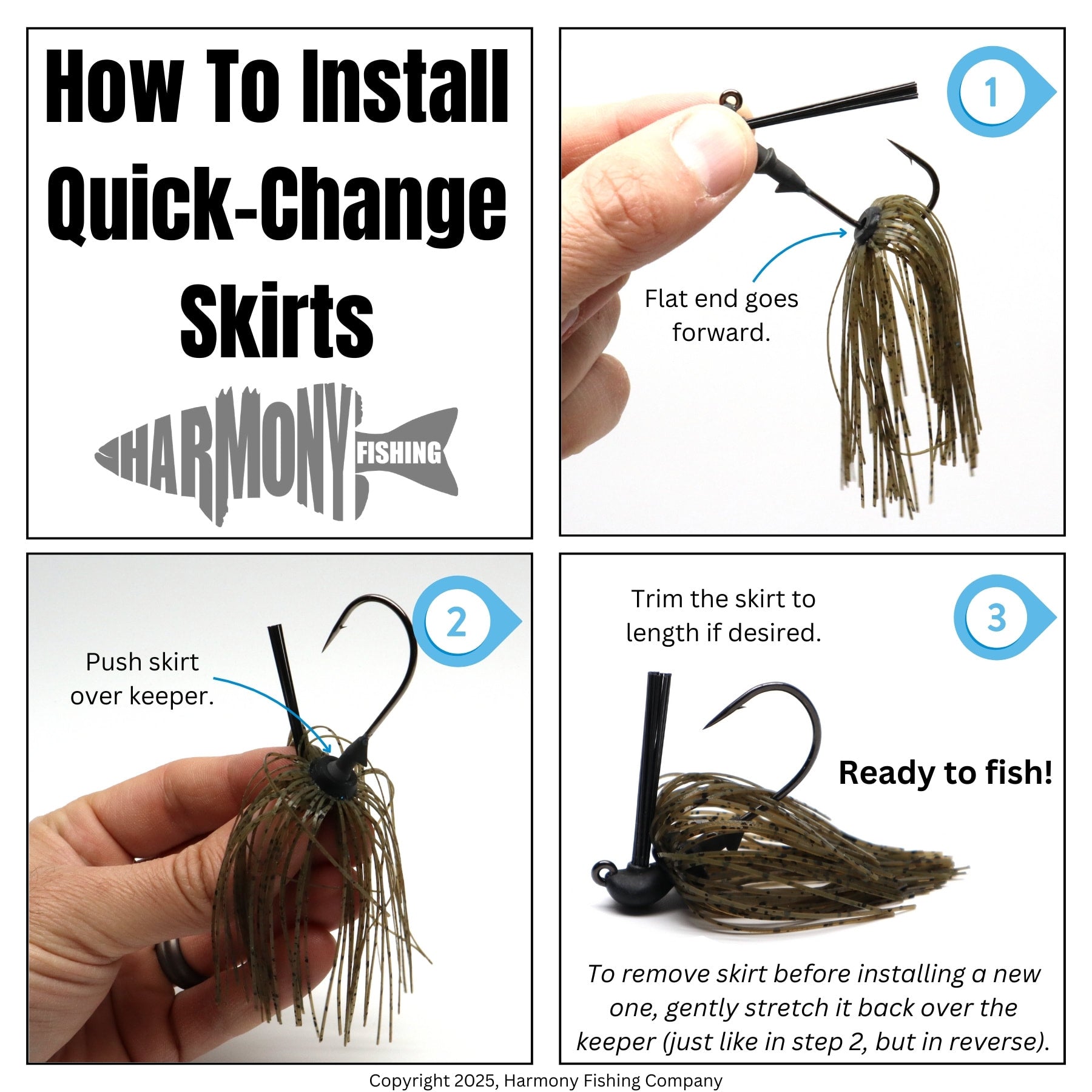 How To Install Quick-Change Skirts

HARMONY FISHING

1

Flat end goes forward.

2

Push skirt over keeper.

3

Trim the skirt to length if desired.

Ready to fish!

To remove skirt before installing a new one, gently stretch it back over the keeper (just like in step 2, but in reverse).

Copyright 2025, Harmony Fishing Company