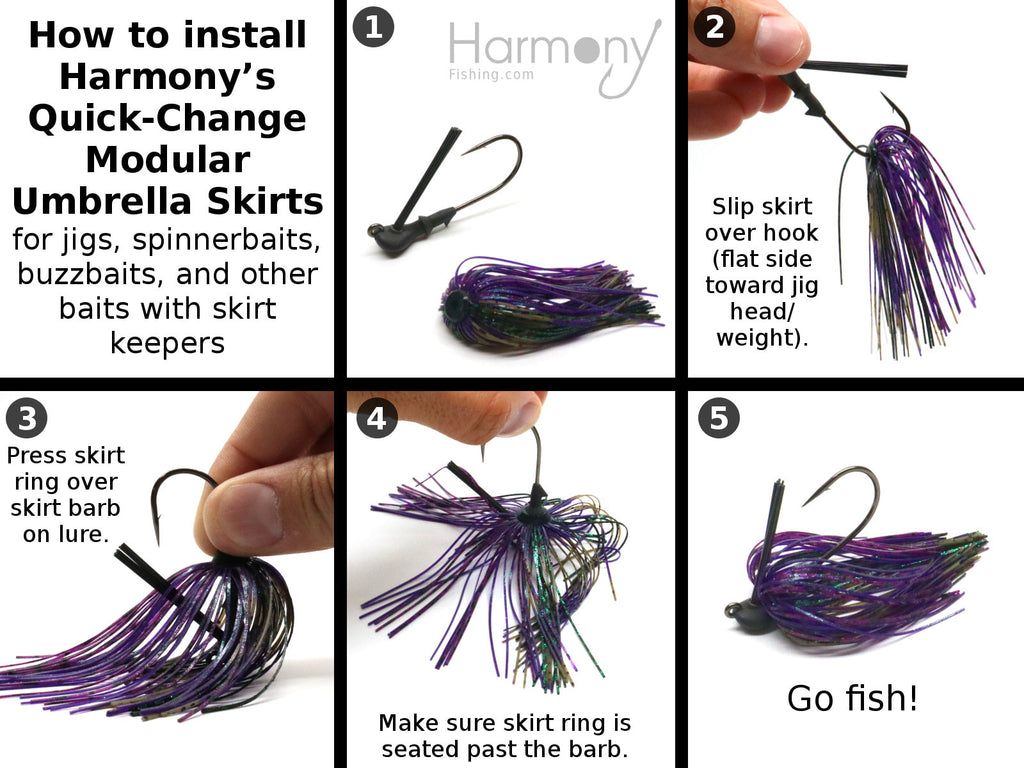 How to install Harmony's Quick-Change Modular Umbrella Skirts

for jigs, spinnerbaits, buzzbaits, and other baits with skirt keepers

1

Harmony
Fishing.com

2

Slip skirt over hook (flat side toward jig head/ weight).

3

Press skirt ring over skirt barb on lure.

4

Make sure skirt ring is seated past the barb.

5

Go fish!