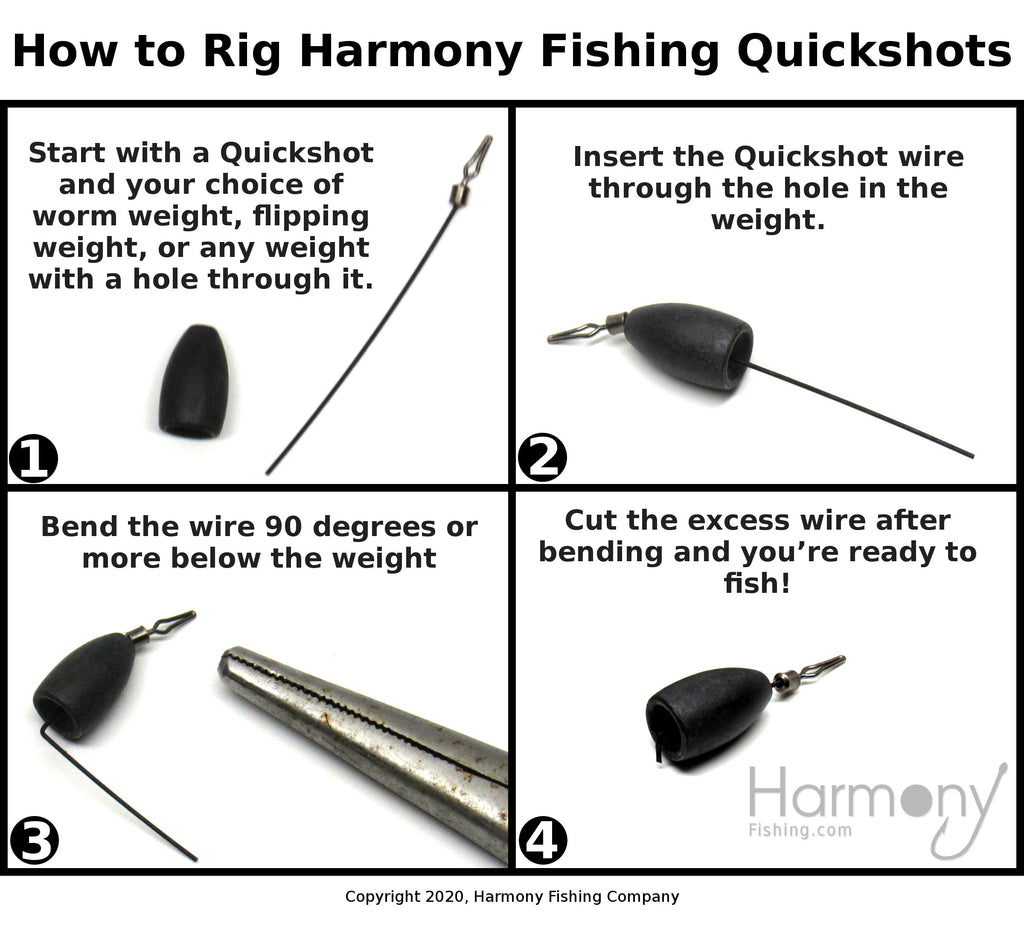 How to Rig Harmony Fishing Quickshots

Start with a Quickshot and your choice of worm weight, flipping weight, or any weight with a hole through it.

1

Insert the Quickshot wire through the hole in the weight.

2

Bend the wire 90 degrees or more below the weight

3

Cut the excess wire after bending and you're ready to fish!

4

Harmony
Fishing.com

Copyright 2020, Harmony Fishing Company