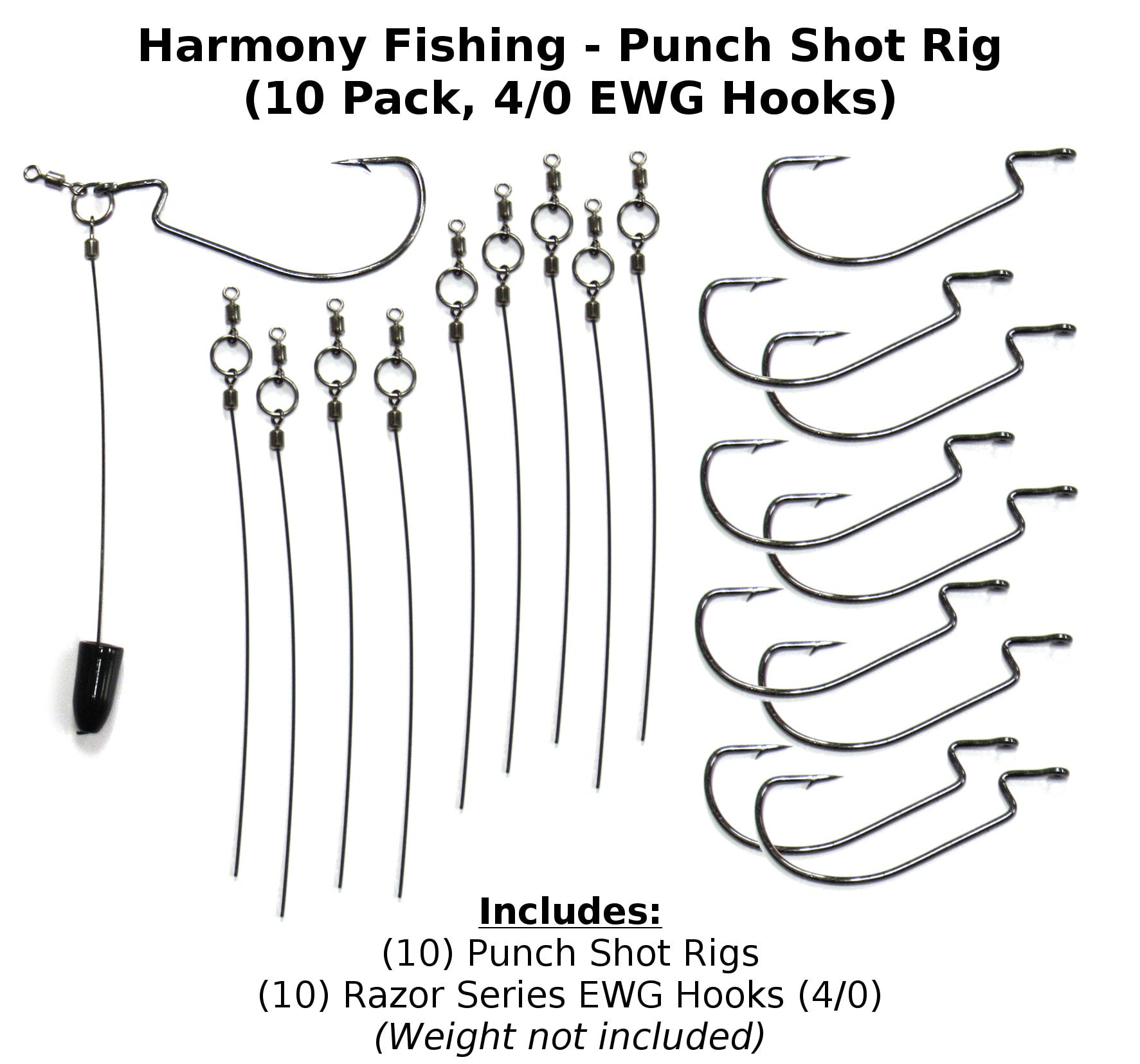 Harmony Fishing - Punch Shot Rig
(10 Pack, 4/0 EWG Hooks)

Includes:
(10) Punch Shot Rigs
(10) Razor Series EWG Hooks (4/0)
(Weight not included)