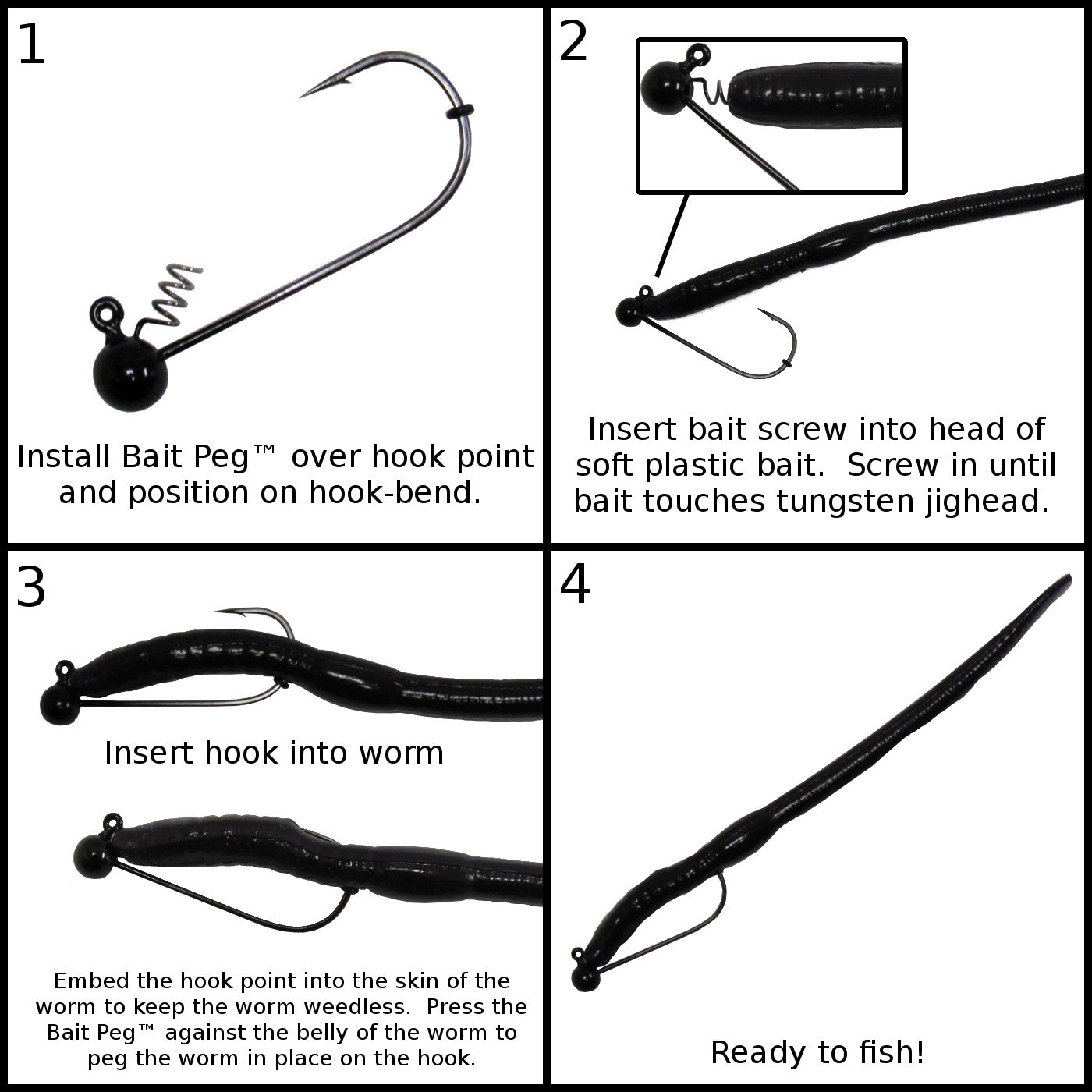 1

Install Bait Peg™ over hook point and position on hook-bend.

2

Insert bait screw into head of soft plastic bait. Screw in until bait touches tungsten jighead.

3

Insert hook into worm

Embed the hook point into the skin of the worm to keep the worm weedless. Press the Bait Peg™ against the belly of the worm to peg the worm in place on the hook.

4

Ready to fish!