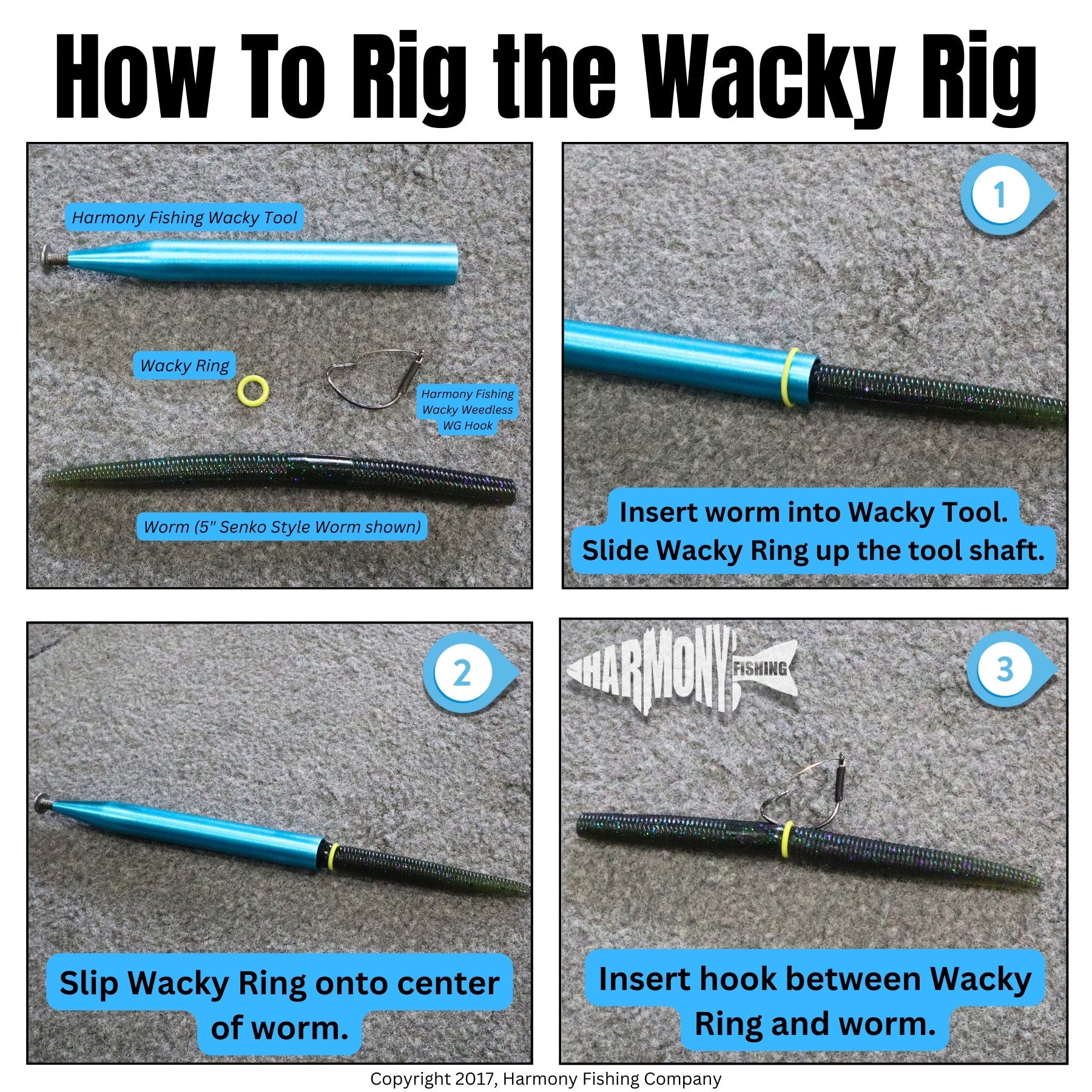 How To Rig the Wacky Rig

Harmony Fishing Wacky Tool

Wacky Ring

Harmony Fishing Wacky Weedless WG Hook

Worm (5" Senko Style Worm shown)

1

Insert worm into Wacky Tool. Slide Wacky Ring up the tool shaft.

2

Slip Wacky Ring onto center of worm.

HARMONY FISHING

3

Insert hook between Wacky Ring and worm.

Copyright 2017, Harmony Fishing Company