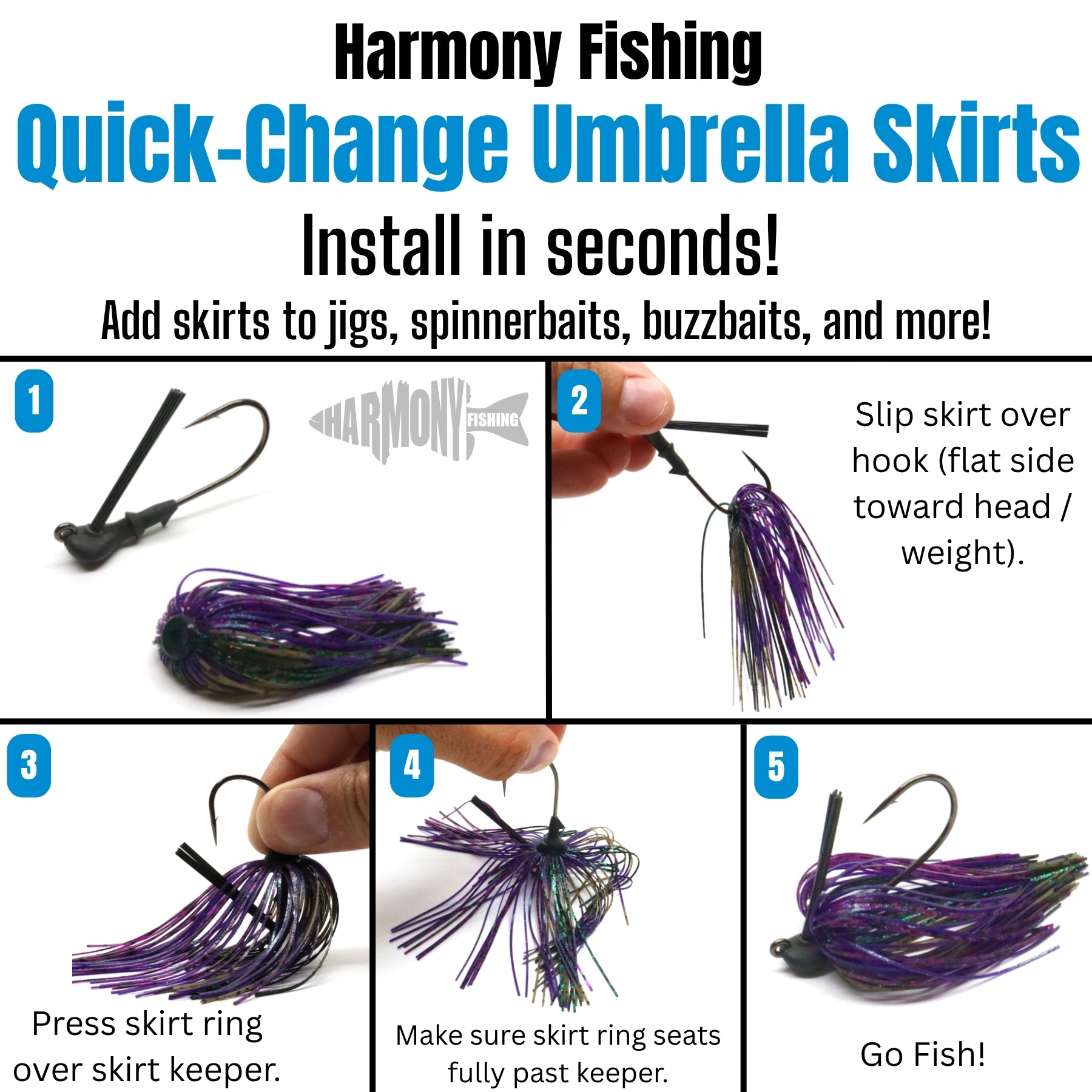 Harmony Fishing

Quick-Change Umbrella Skirts

Install in seconds!

Add skirts to jigs, spinnerbaits, buzzbaits, and more!

1

HARMONY FISHING

2

Slip skirt over hook (flat side toward head / weight).

3

Press skirt ring over skirt keeper.

4

Make sure skirt ring seats fully past keeper.

5

Go Fish!