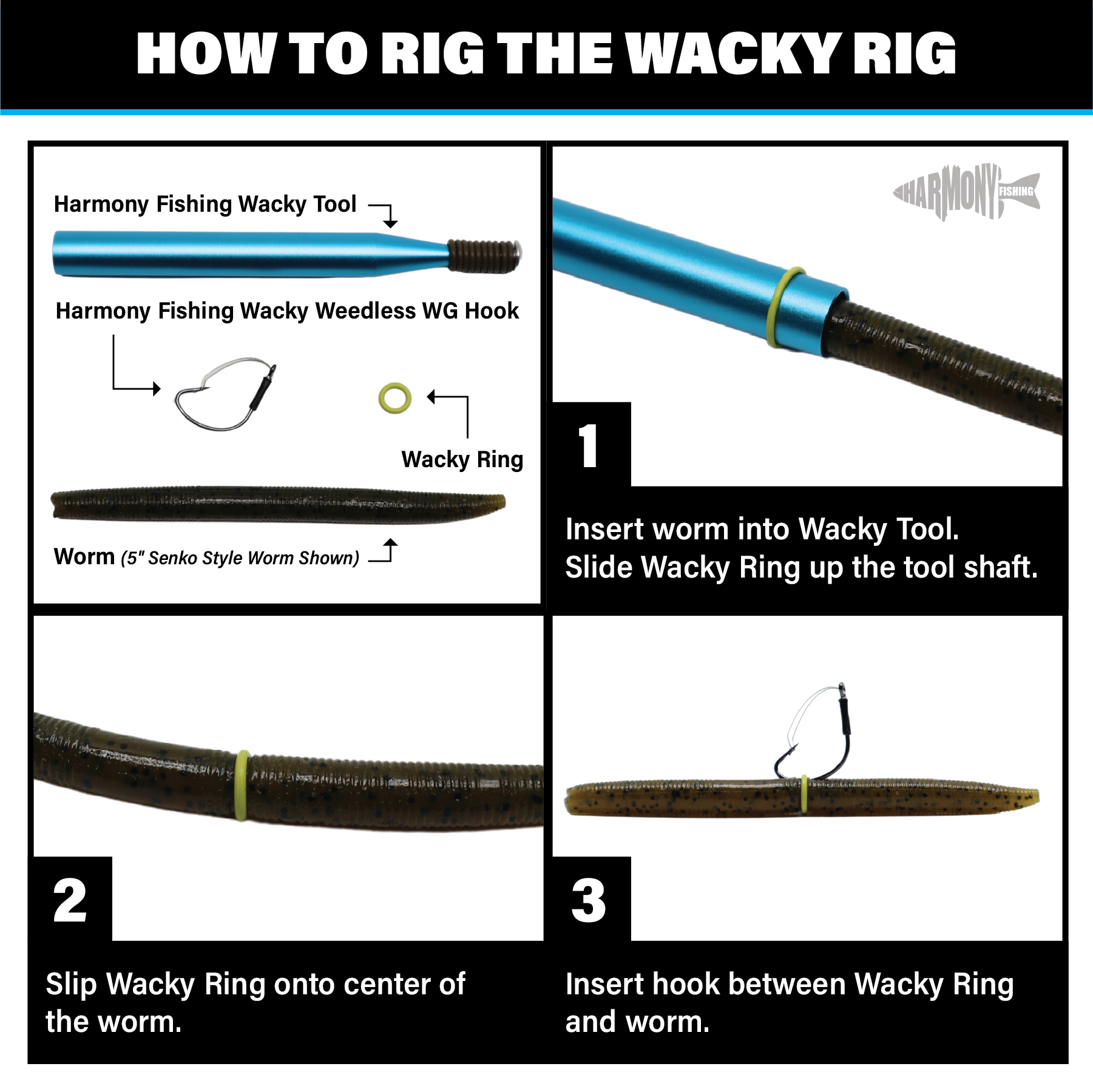 HOW TO RIG THE WACKY RIG

Harmony Fishing Wacky Tool

Harmony Fishing Wacky Weedless WG Hook

Wacky Ring

Worm (5" Senko Style Worm Shown)

HARMONY FISHING

1

Insert worm into Wacky Tool. Slide Wacky Ring up the tool shaft.

2

Slip Wacky Ring onto center of the worm.

3

Insert hook between Wacky Ring and worm.