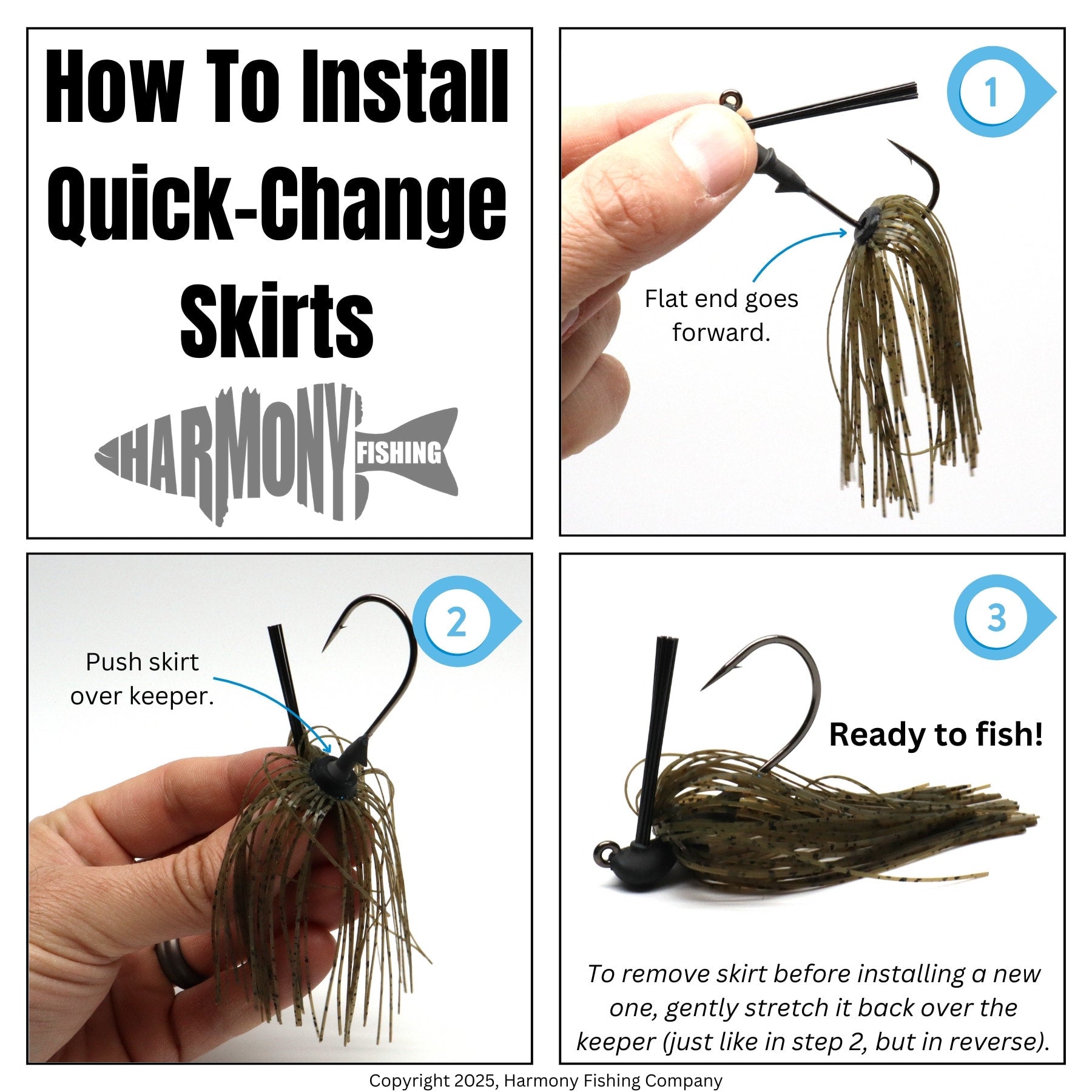 How To Install Quick-Change Skirts

HARMONY FISHING

1

Flat end goes forward.

2

Push skirt over keeper.

3

Ready to fish!

To remove skirt before installing a new one, gently stretch it back over the keeper (just like in step 2, but in reverse).

Copyright 2025, Harmony Fishing Company